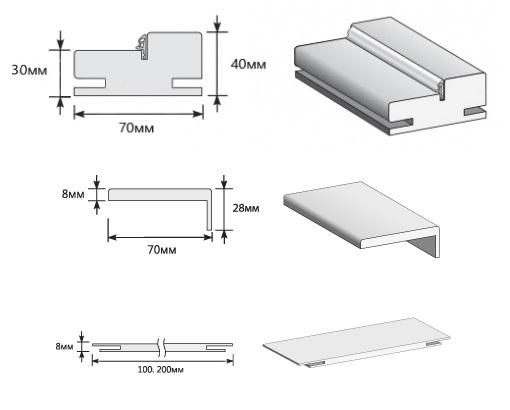 30мм
40мм
70мм
8мм
28мм
70мм
8мм
100. 200мм