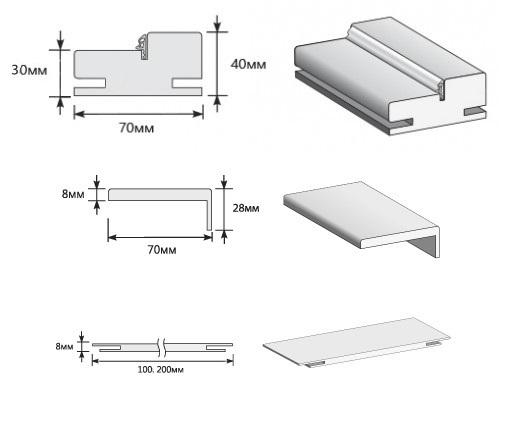 30мм
40мм
70мм

8мм
28мм
70мм

8мм
100. 200мм