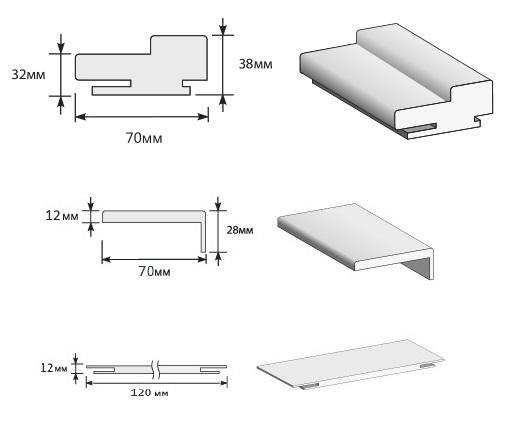 32мм

38мм

70мм

12мм

28мм

70мм

12мм

120 мм