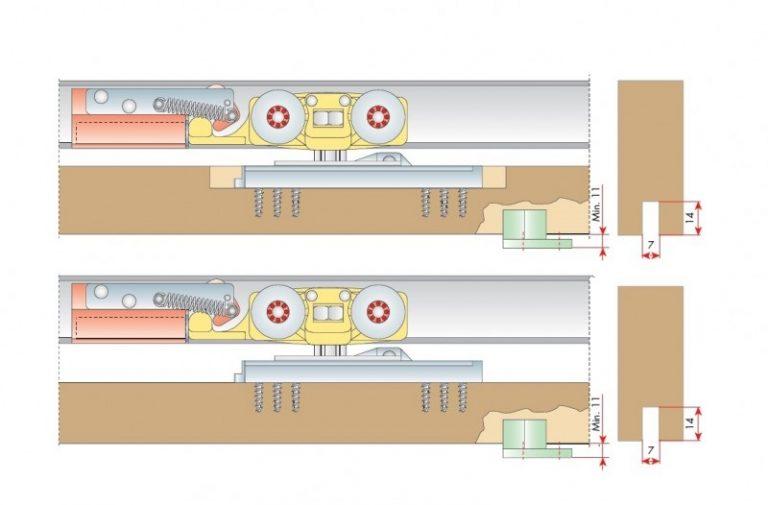 Min. 11
14
7
Min. 11
14
7