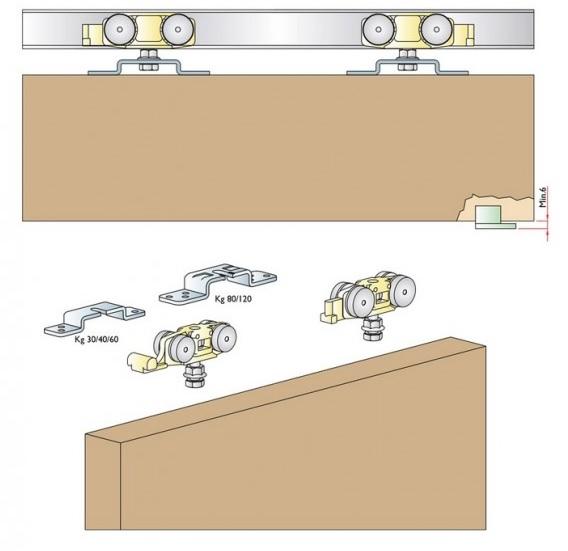 Min.6

Kg 80/120

Kg 30/40/60