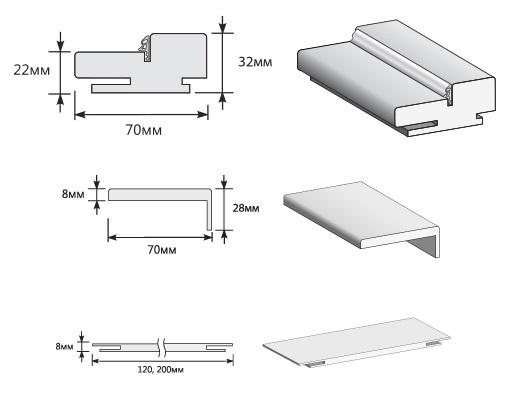 22мм
32мм
70мм
8мм
28мм
70мм
8мм
120, 200мм