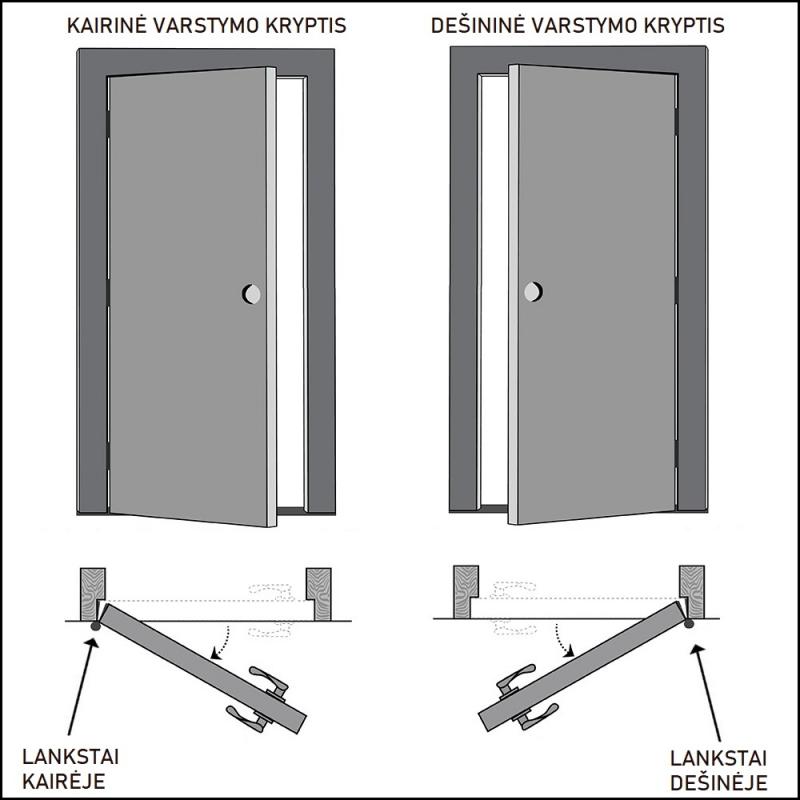 KAIRINĖ VARSTYMO KRYPTIS

DEŠININĖ VARSTYMO KRYPTIS

LANKSTAI KAIRĖJE

LANKSTAI DEŠINĖJE